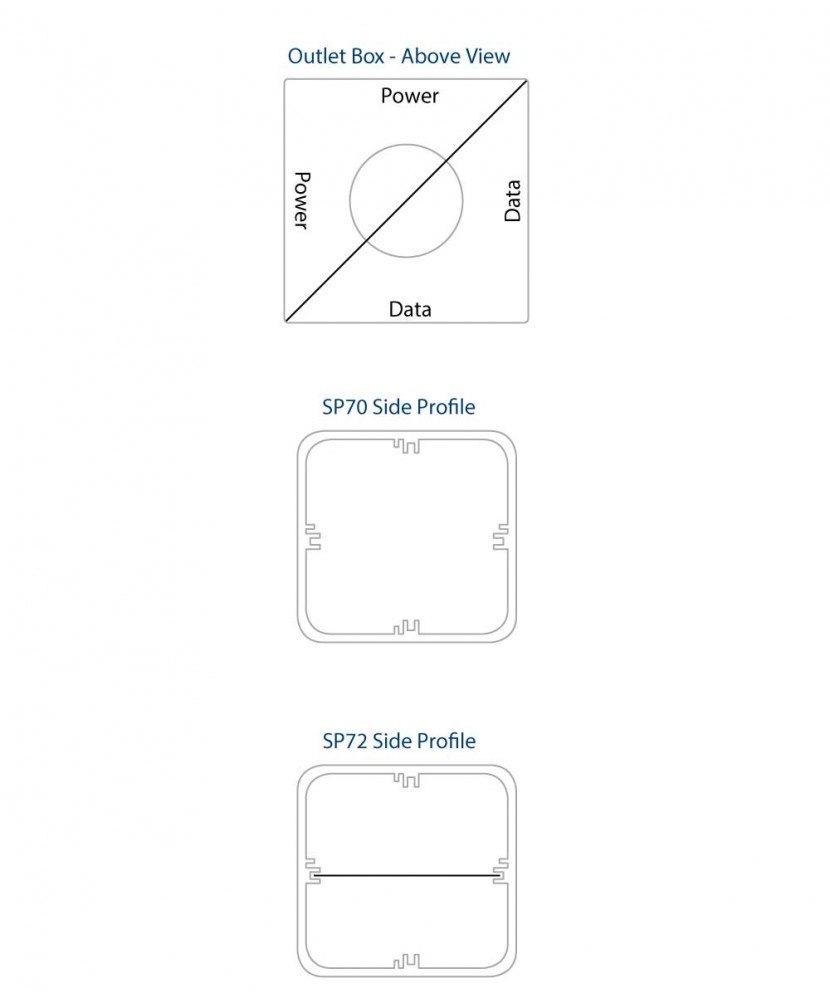 Outlet Box - Above View

Power

Power

Data

Data

SP70 Side Profile

SP72 Side Profile